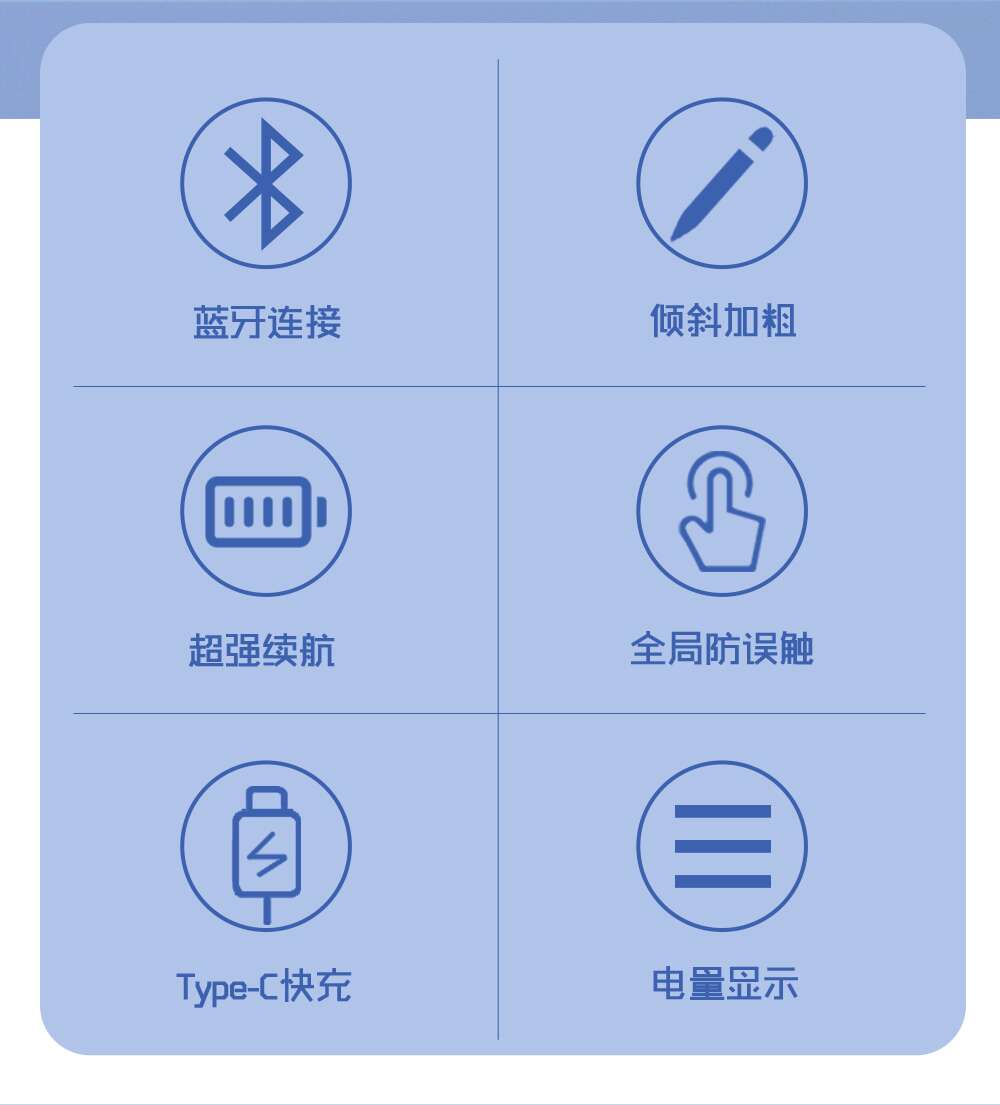 蓝牙连接

倾斜加粗

超强续航

全局防误触

Type-C快充

电量显示