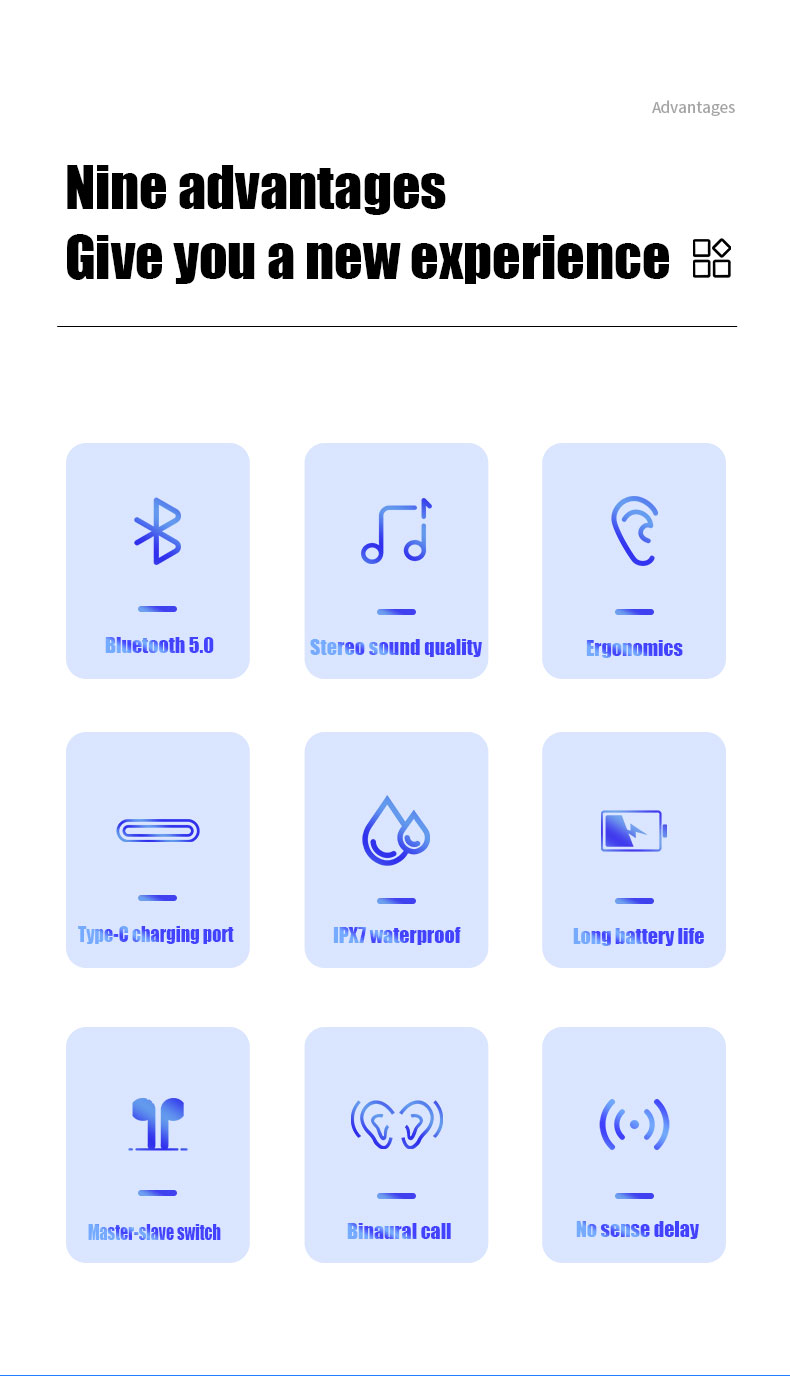 Advantages

Nine advantages
Give you a new experience

Bluetooth 5.0

Stereo sound quality

Ergonomics

Type-C charging port

IPX7 waterproof

Long battery life

Master-slave switch

Binaural call

No sense delay